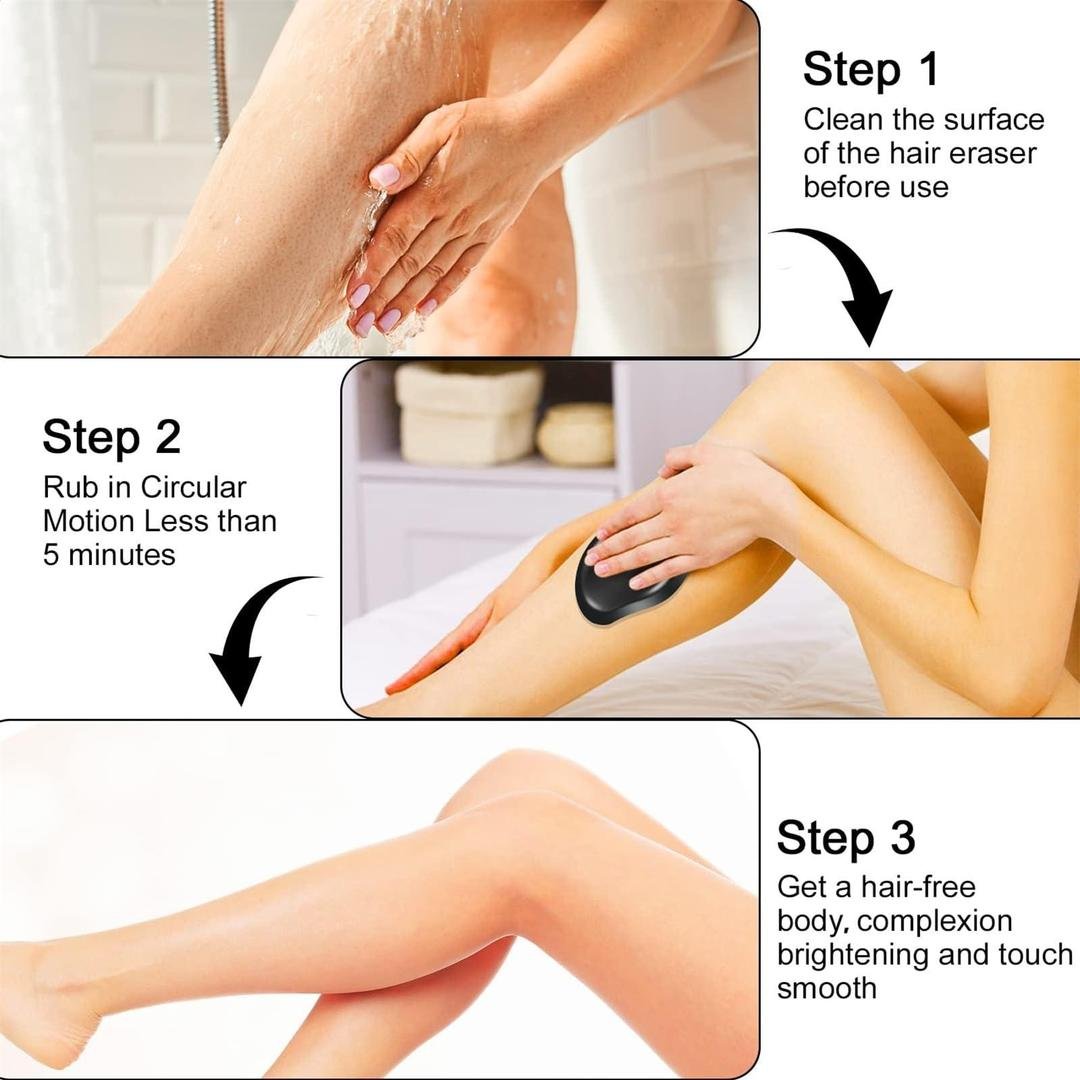 Step 1
Clean the surface of the hair eraser before use

Step 2
Rub in Circular Motion Less than 5 minutes

Step 3
Get a hair-free body, complexion brightening and touch smooth